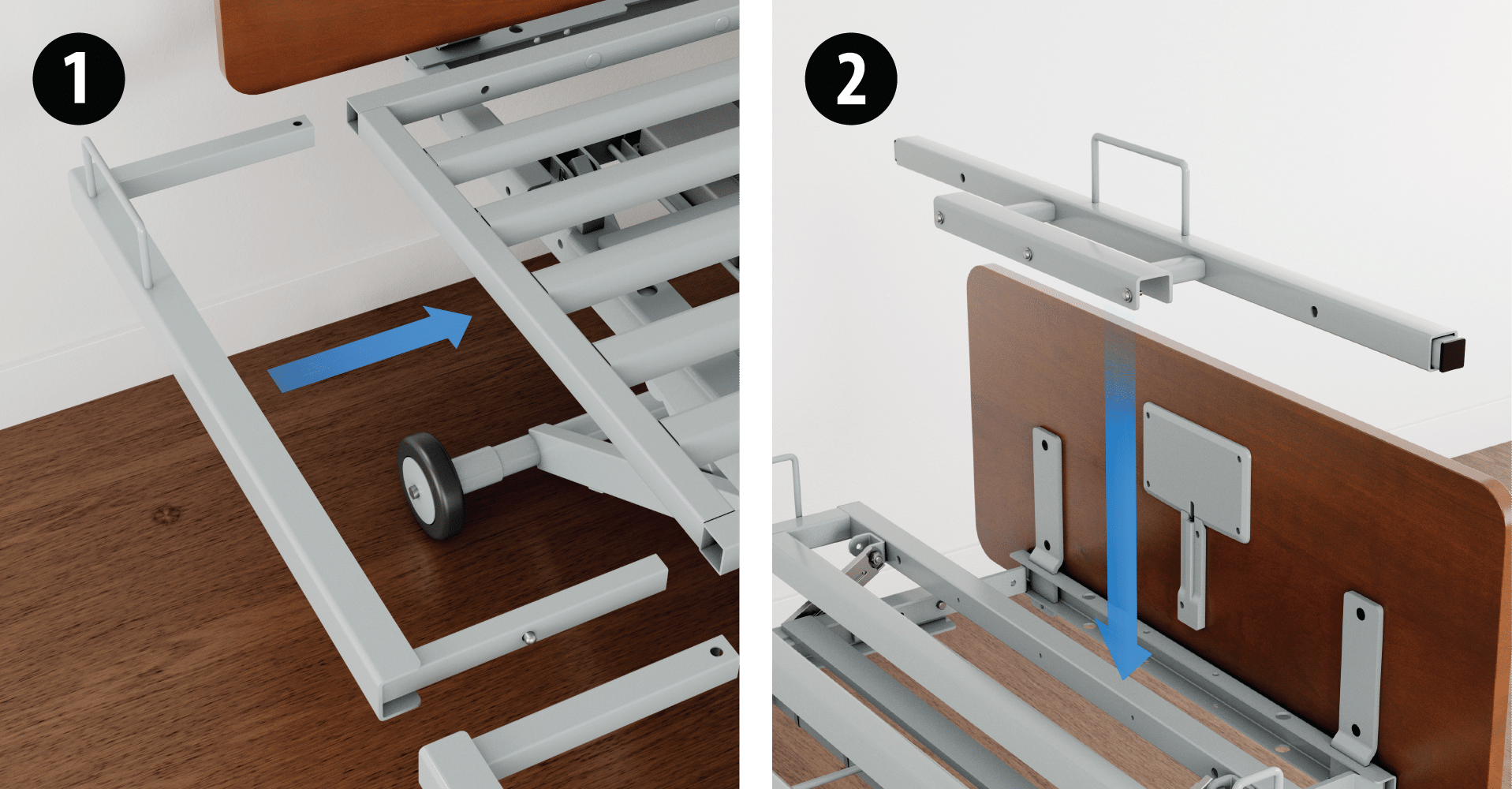 1

2