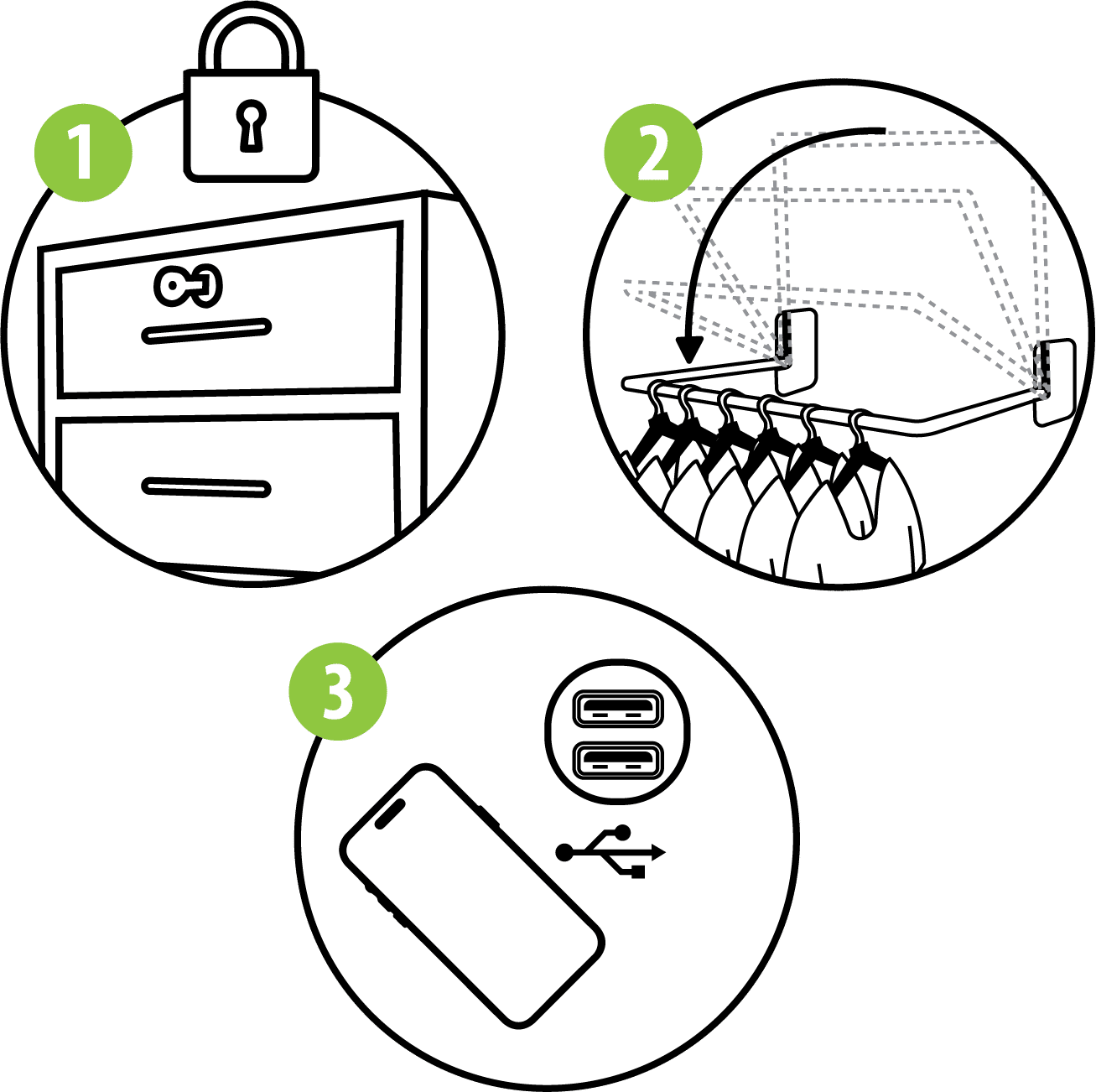 1

2

3